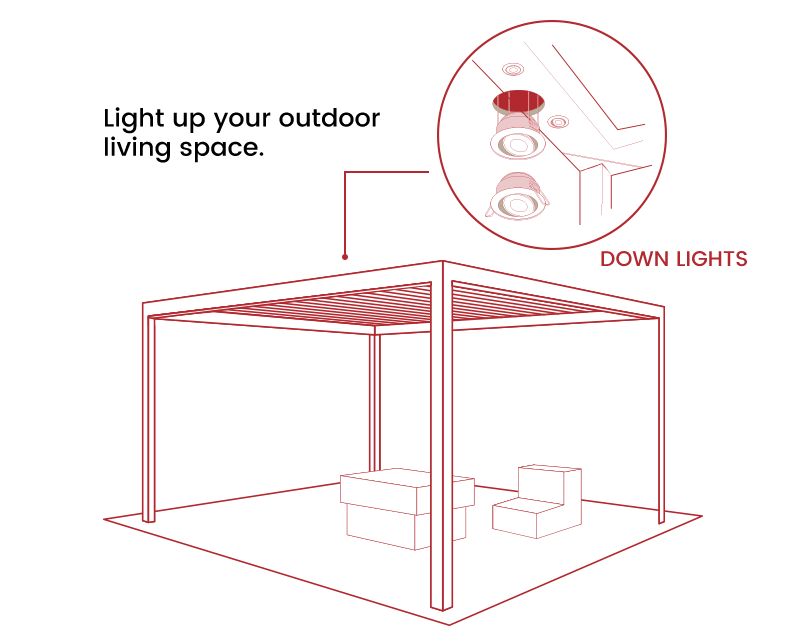 Light up your outdoor living space.

DOWN LIGHTS