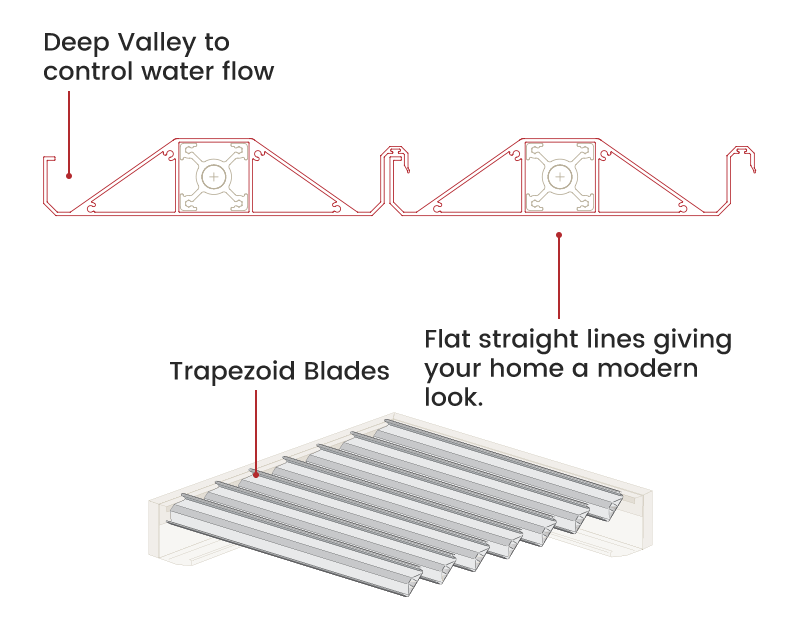 Deep Valley to control water flow

Flat straight lines giving your home a modern look.

Trapezoid Blades